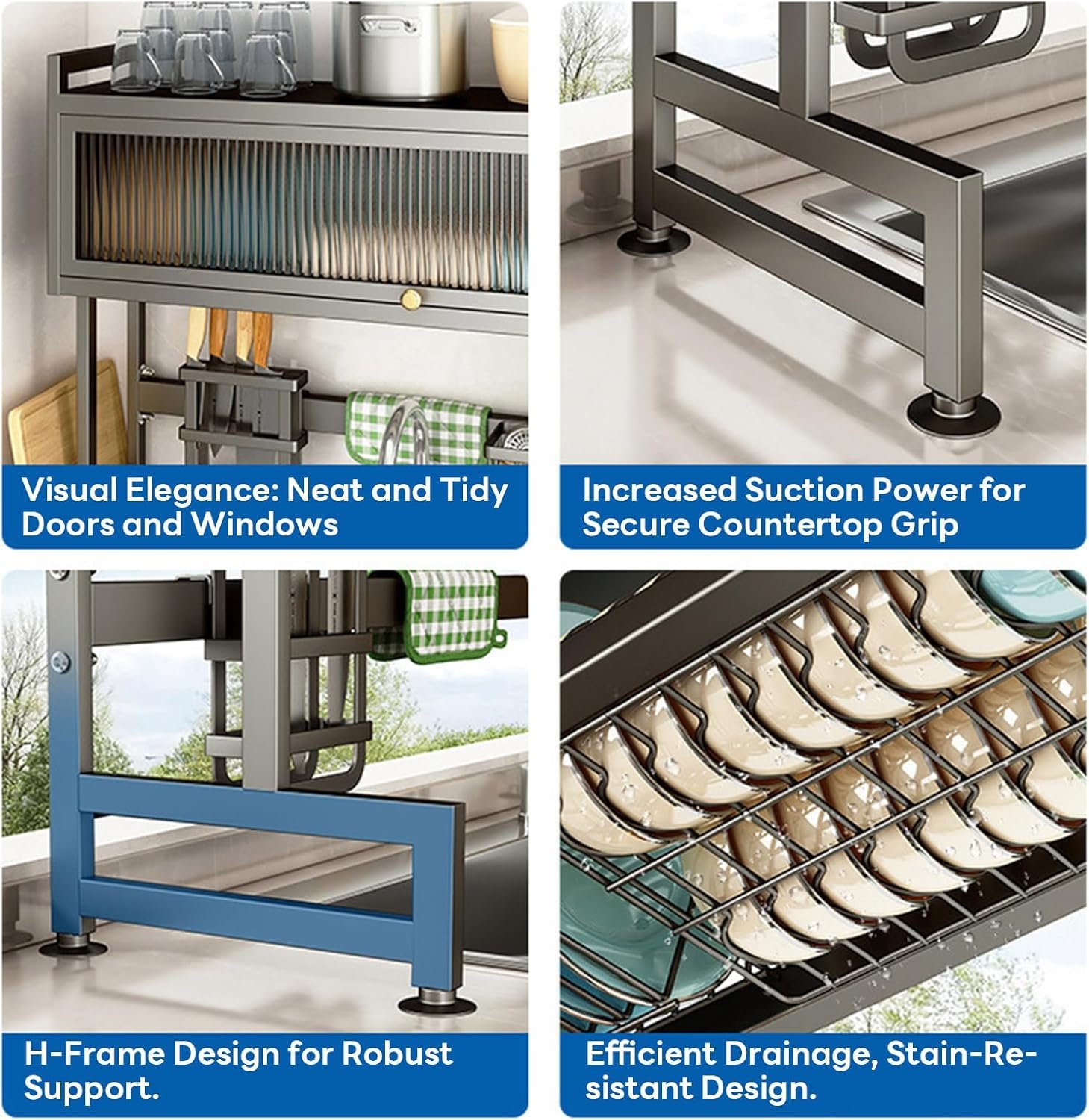 Visual Elegance: Neat and Tidy Doors and Windows

Increased Suction Power for Secure Countertop Grip

H-Frame Design for Robust Support.

Efficient Drainage, Stain-Resistant Design.